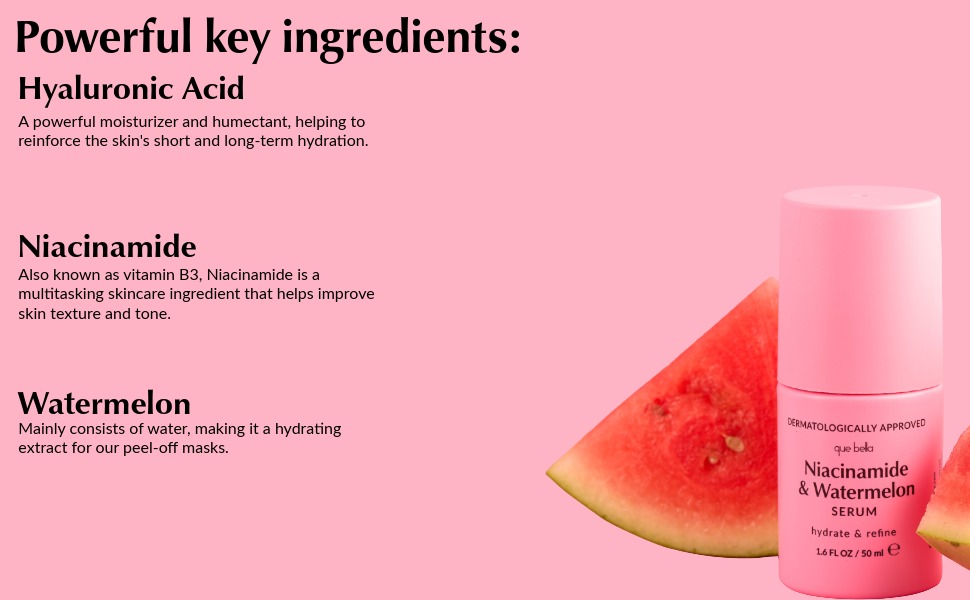 Powerful key ingredients:

Hyaluronic Acid

A powerful moisturizer and humectant, helping to reinforce the skin's short and long-term hydration.

Niacinamide

Also known as vitamin B3, Niacinamide is a multitasking skincare ingredient that helps improve skin texture and tone.

Watermelon

Mainly consists of water, making it a hydrating extract for our peel-off masks.

DERMATOLOGICALLY APPROVED

que bella

Niacinamide & Watermelon

SERUM

hydrate & refine

1.6 FL OZ / 50 ml ℮