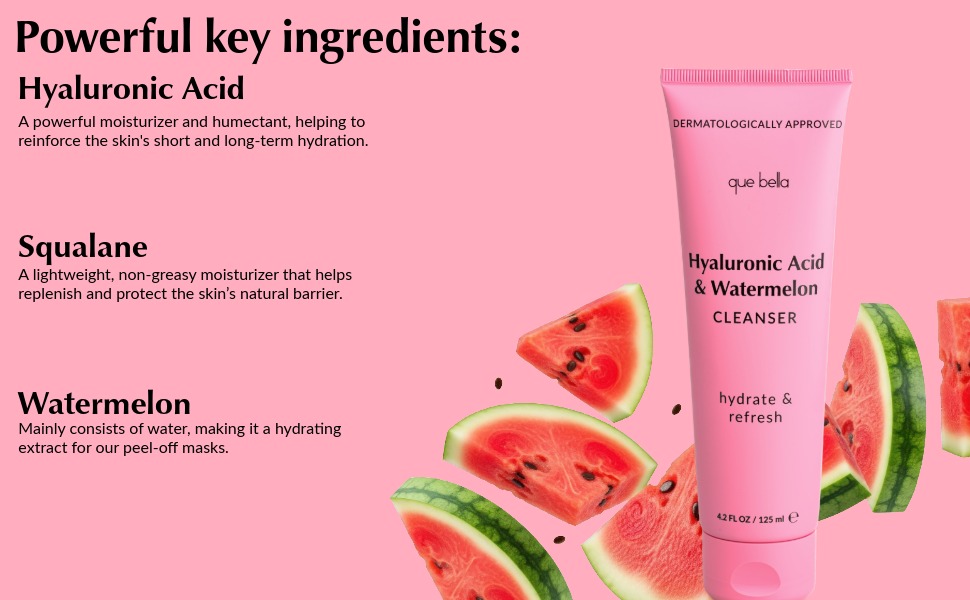 Powerful key ingredients:

Hyaluronic Acid
A powerful moisturizer and humectant, helping to reinforce the skin's short and long-term hydration.

Squalane
A lightweight, non-greasy moisturizer that helps replenish and protect the skin's natural barrier.

Watermelon
Mainly consists of water, making it a hydrating extract for our peel-off masks.

DERMATOLOGICALLY APPROVED

que bella

Hyaluronic Acid & Watermelon
CLEANSER

hydrate & refresh

4.2 FL OZ / 125 ml ℮