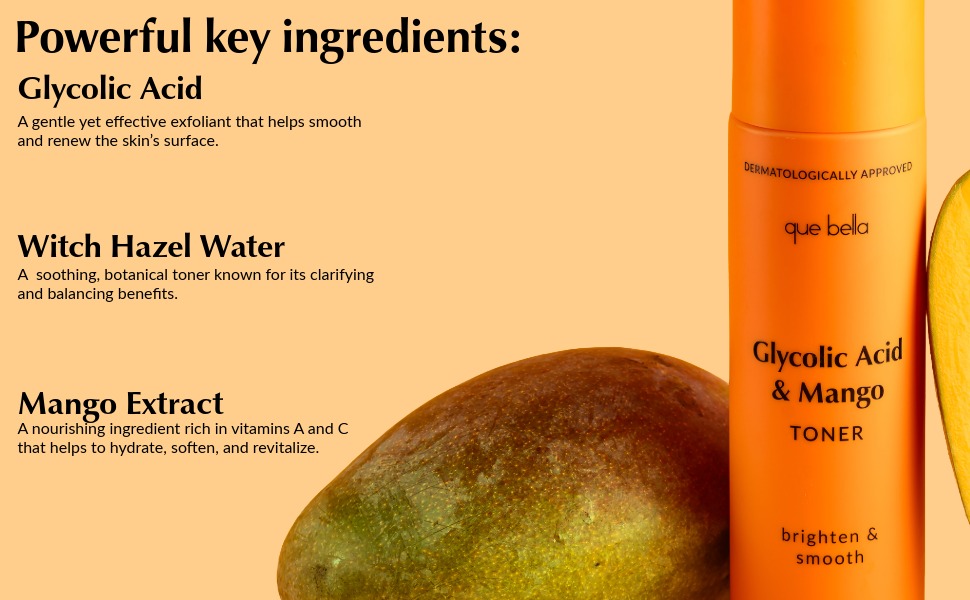 Powerful key ingredients:

Glycolic Acid
A gentle yet effective exfoliant that helps smooth and renew the skin's surface.

Witch Hazel Water
A soothing, botanical toner known for its clarifying and balancing benefits.

Mango Extract
A nourishing ingredient rich in vitamins A and C that helps to hydrate, soften, and revitalize.

DERMATOLOGICALLY APPROVED

que bella

Glycolic Acid & Mango
TONER

brighten & smooth